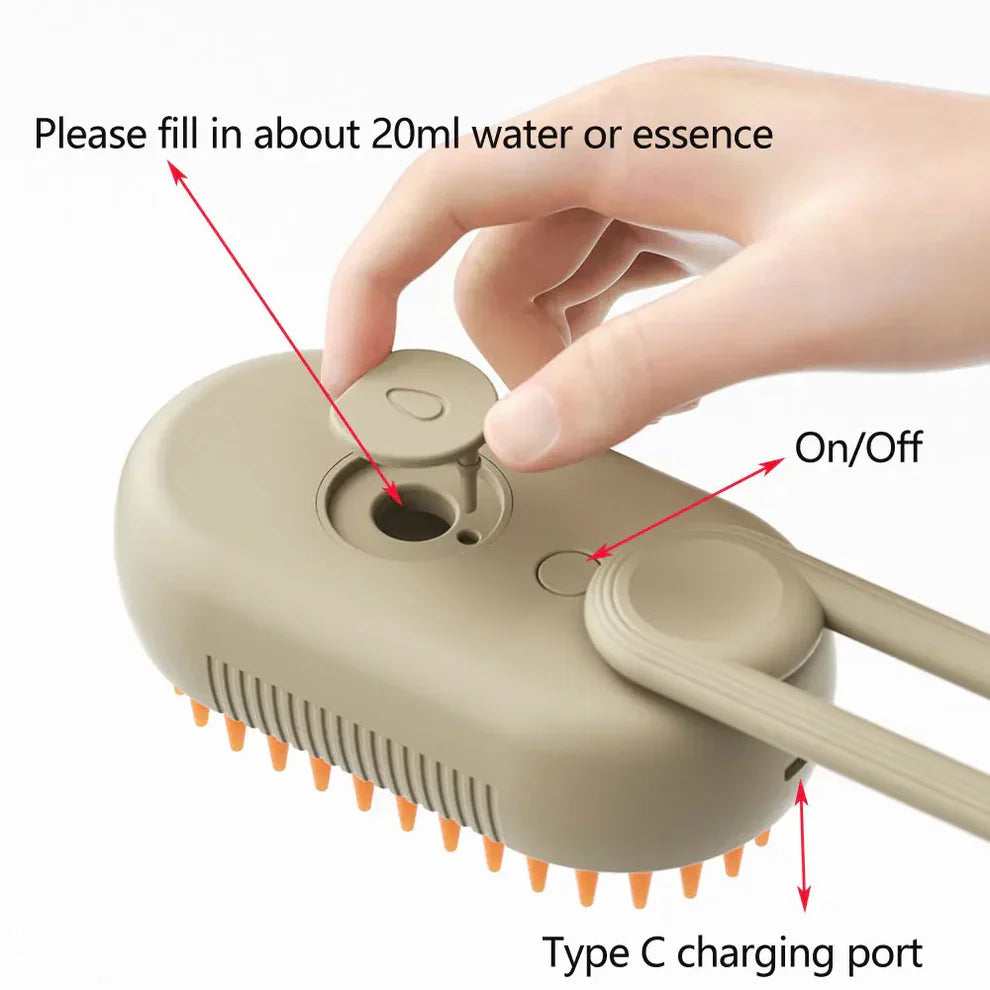 Please fill in about 20ml water or essence

On/Off

Type C charging port